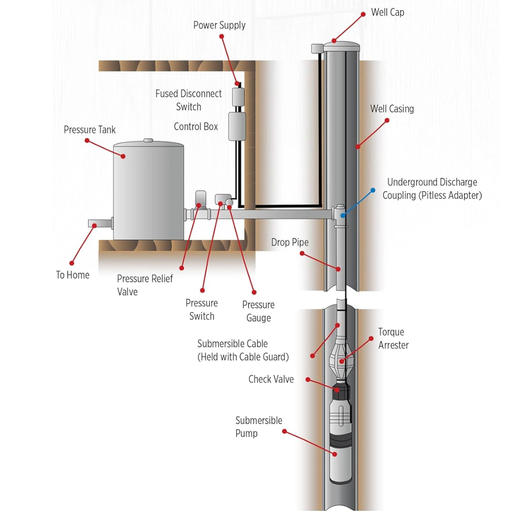 Well Cap

Power Supply

Fused Disconnect Switch

Control Box

Well Casing

Pressure Tank

Underground Discharge Coupling (Pitless Adapter)

Drop Pipe

To Home

Pressure Relief Valve

Pressure Switch

Pressure Gauge

Submersible Cable (Held with Cable Guard)

Torque Arrester

Check Valve

Submersible Pump