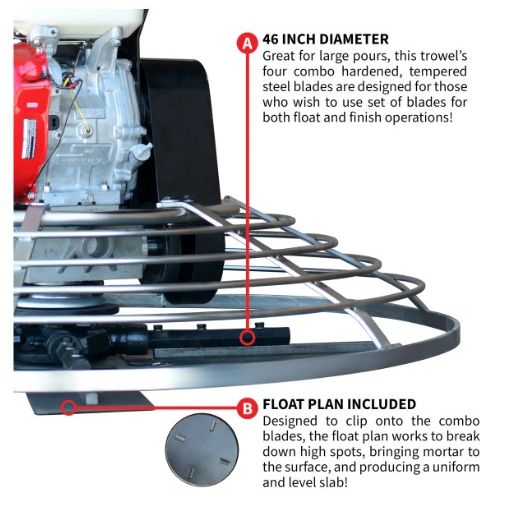 A 46 INCH DIAMETER
Great for large pours, this trowel's four combo hardened, tempered steel blades are designed for those who wish to use set of blades for both float and finish operations!

B FLOAT PLAN INCLUDED
Designed to clip onto the combo blades, the float plan works to break down high spots, bringing mortar to the surface, and producing a uniform and level slab!