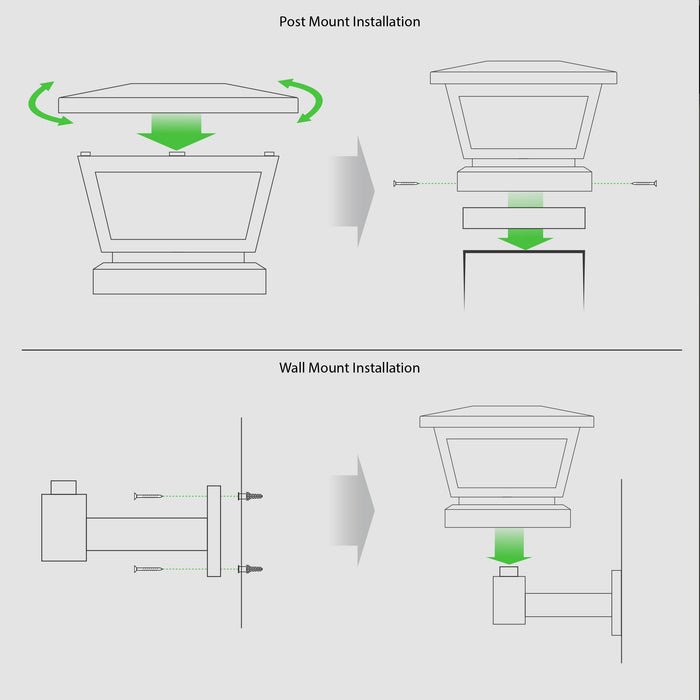 Post Mount Installation

Wall Mount Installation