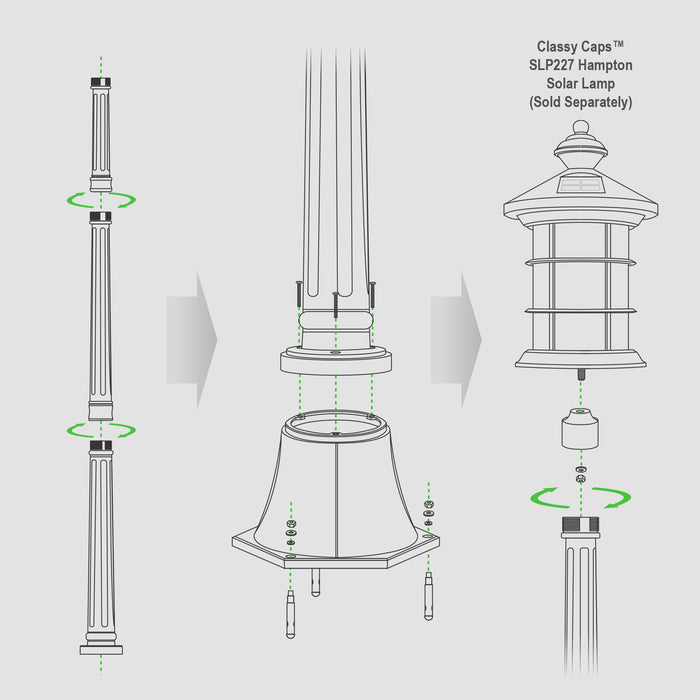 Classy Caps™
SLP227 Hampton
Solar Lamp
(Sold Separately)