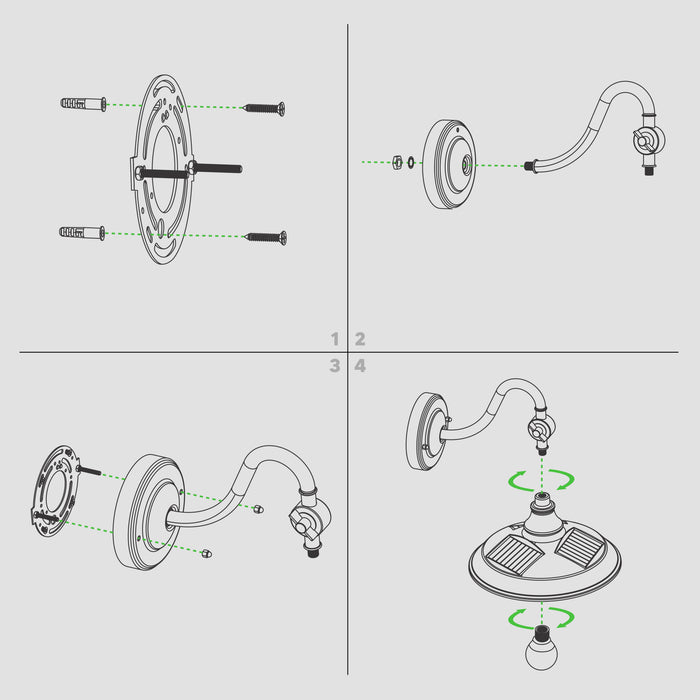 1 2
3 4