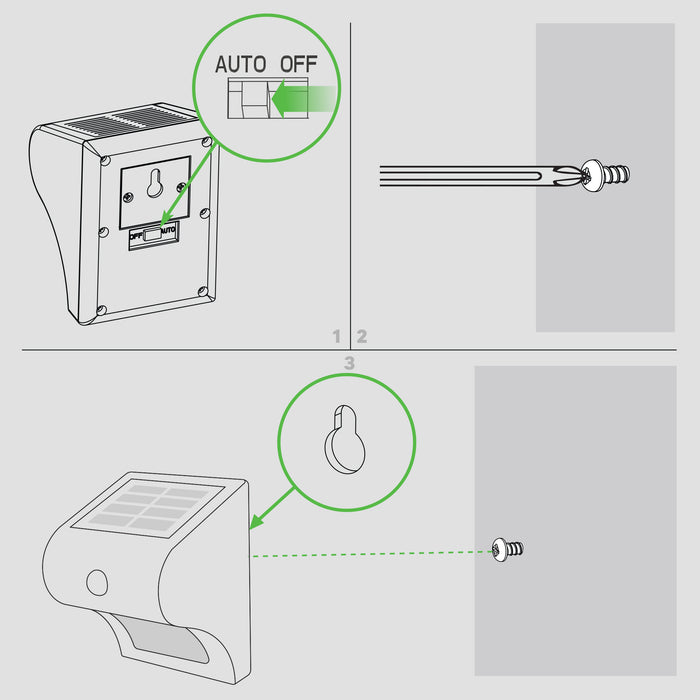 AUTO OFF

OFF AUTO

1 2

3