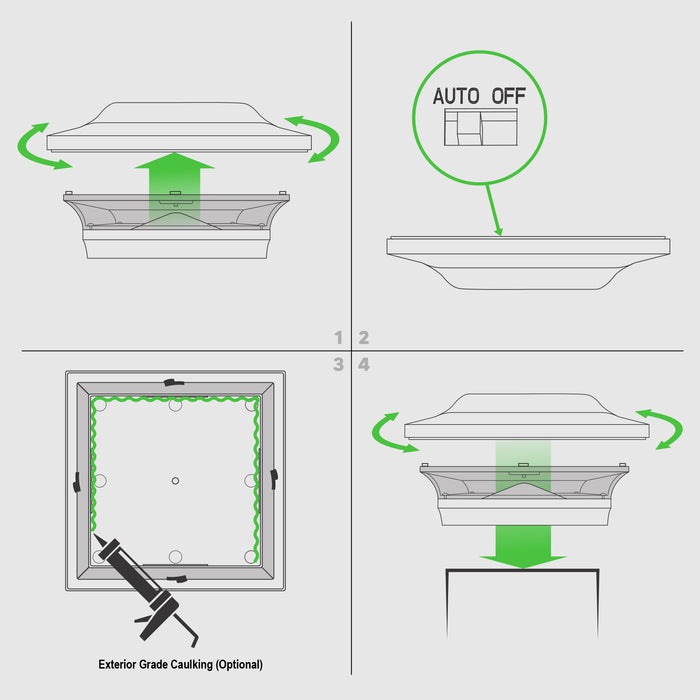 AUTO OFF

1 2

3 4

Exterior Grade Caulking (Optional)