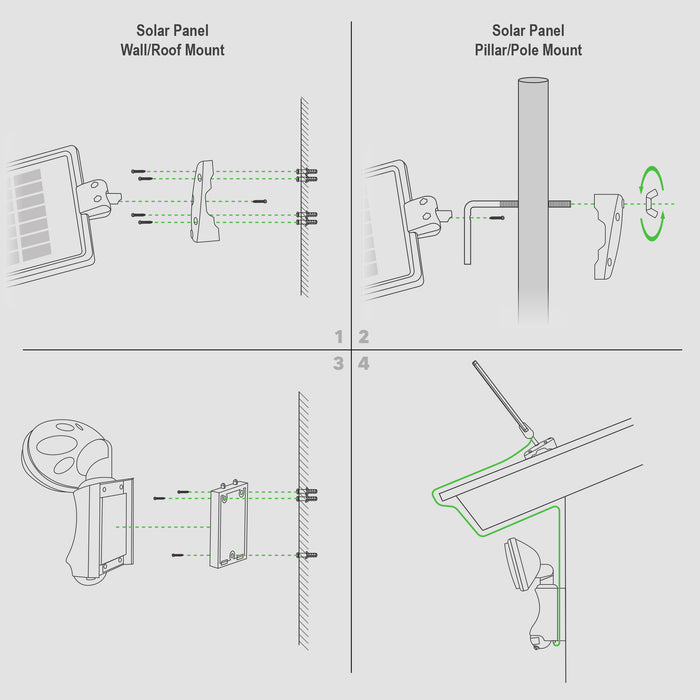 Solar Panel
Wall/Roof Mount

Solar Panel
Pillar/Pole Mount

1

2

3

4