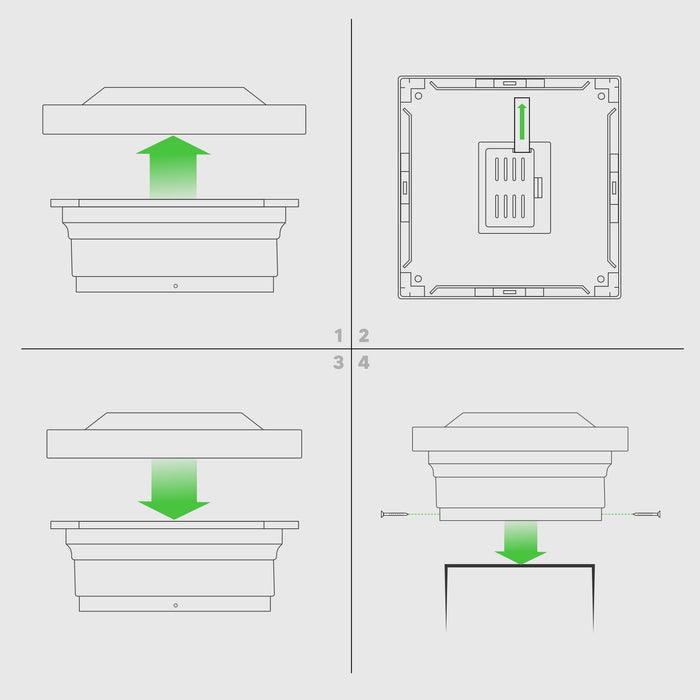 1 2
3 4