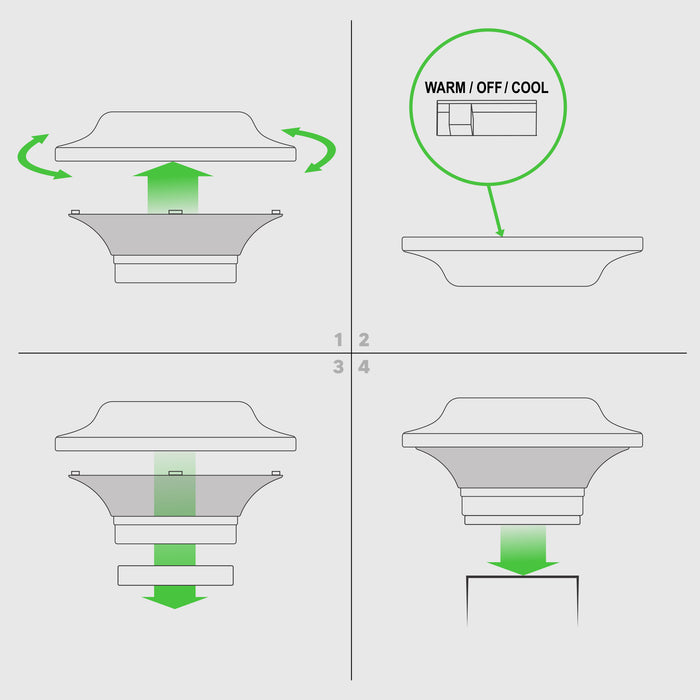 WARM / OFF / COOL

1 2
3 4