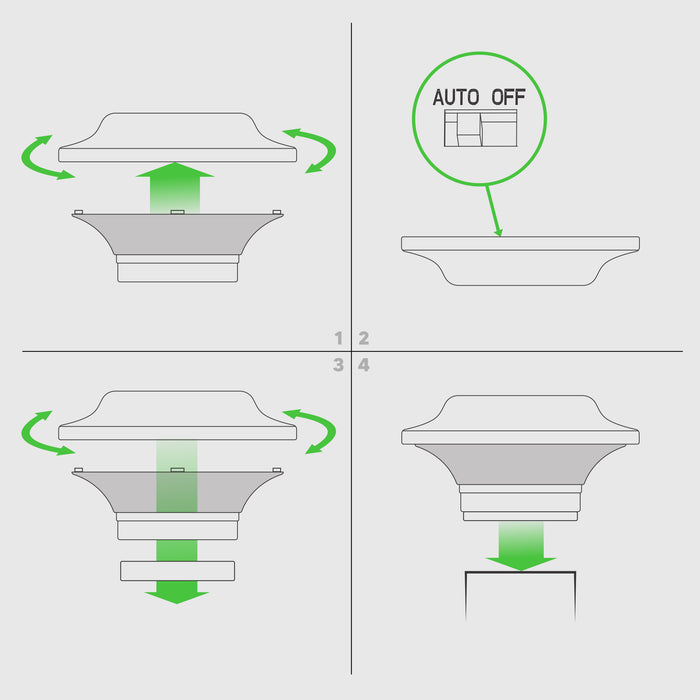 AUTO OFF

1 2

3 4