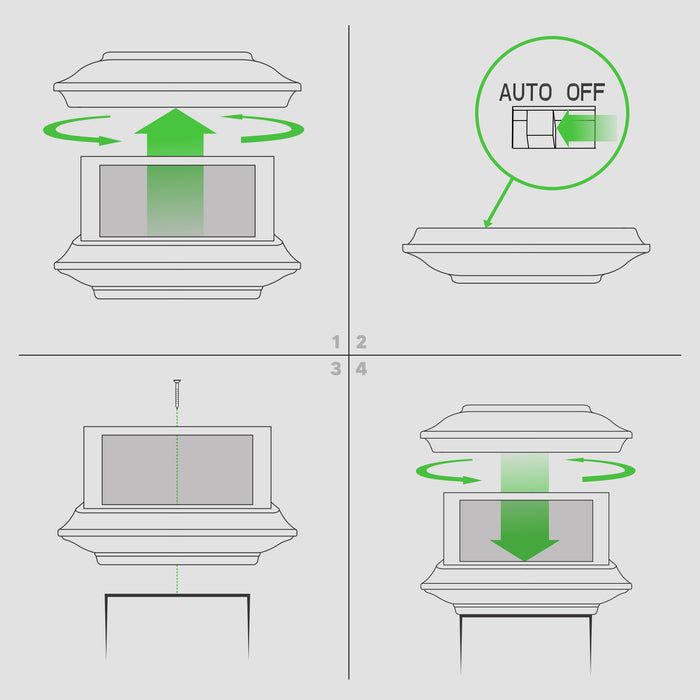 AUTO OFF

1 2

3 4