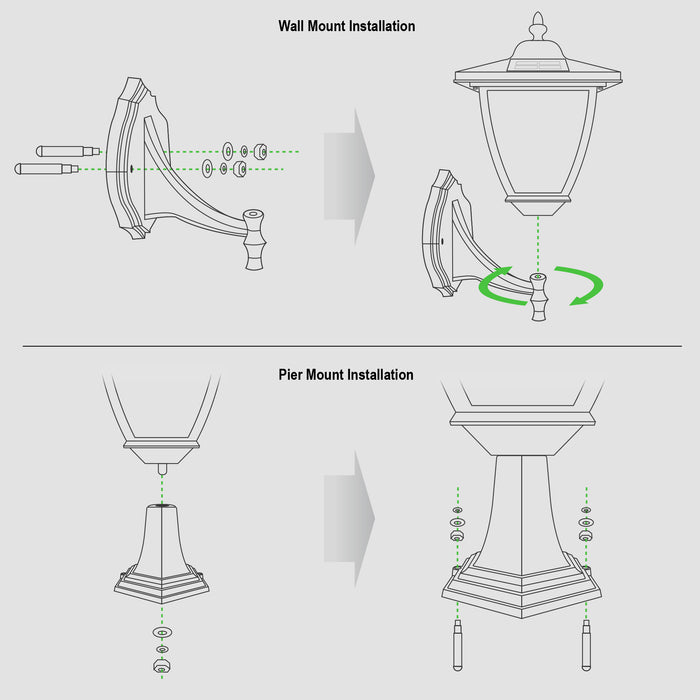 Wall Mount Installation

Pier Mount Installation