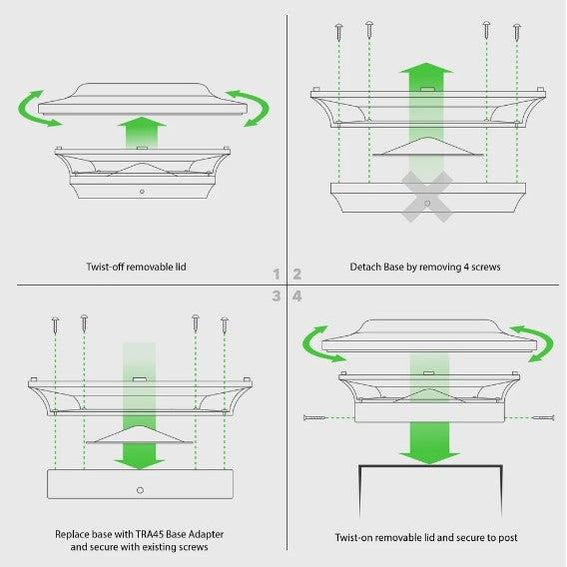 Twist-off removable lid

1

2

Detach Base by removing 4 screws

3

4

Replace base with TRA45 Base Adapter and secure with existing screws

Twist-on removable lid and secure to post