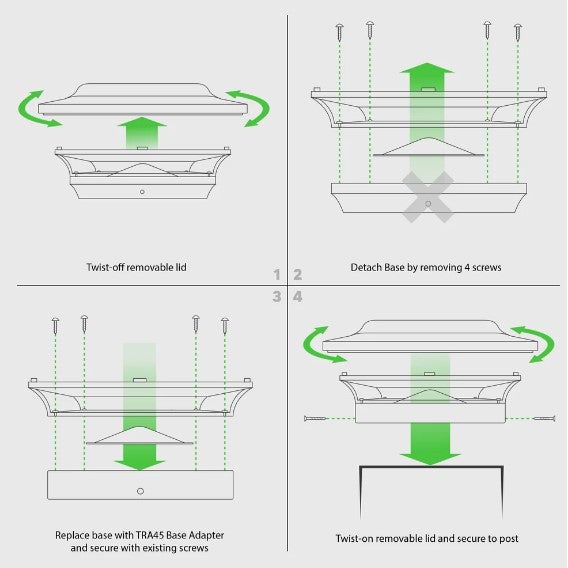 Twist-off removable lid

1 2

Detach Base by removing 4 screws

3 4

Replace base with TRA45 Base Adapter and secure with existing screws

Twist-on removable lid and secure to post