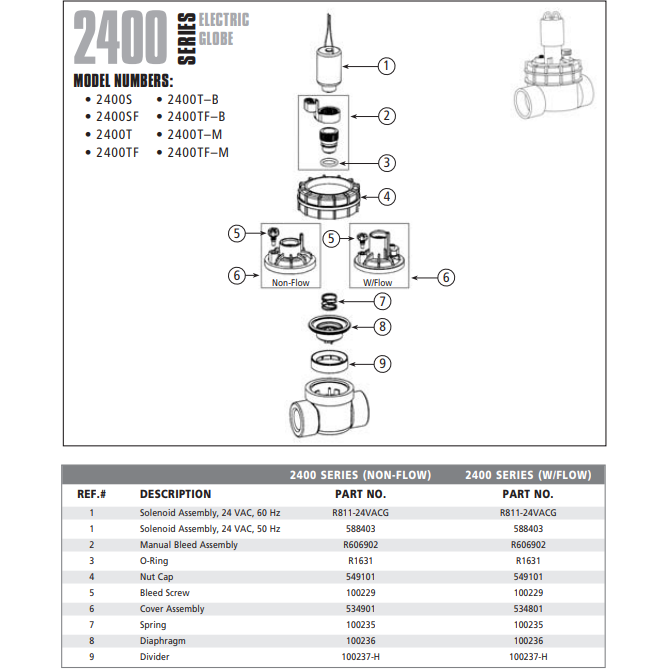 2400 SERIES ELECTRIC GLOBE

MODEL NUMBERS:
• 2400S
• 2400SF
• 2400T
• 2400TF
• 2400T–B
• 2400TF–B
• 2400T–M
• 2400TF–M

1
2
3
4
5
6
Non-Flow
5
W/Flow
6
7
8
9

| | | 2400 SERIES (NON-FLOW) | 2400 SERIES (W/FLOW) |
|---|---|---|---|
| REF.# | DESCRIPTION | PART NO. | PART NO. |
| 1 | Solenoid Assembly, 24 VAC, 60 Hz | R811-24VACG | R811-24VACG |
| 1 | Solenoid Assembly, 24 VAC, 50 Hz | 588403 | 588403 |
| 2 | Manual Bleed Assembly | R606902 | R606902 |
| 3 | O-Ring | R1631 | R1631 |
| 4 | Nut Cap | 549101 | 549101 |
| 5 | Bleed Screw | 100229 | 100229 |
| 6 | Cover Assembly | 534901 | 534801 |
| 7 | Spring | 100235 | 100235 |
| 8 | Diaphragm | 100236 | 100236 |
| 9 | Divider | 100237-H | 100237-H |