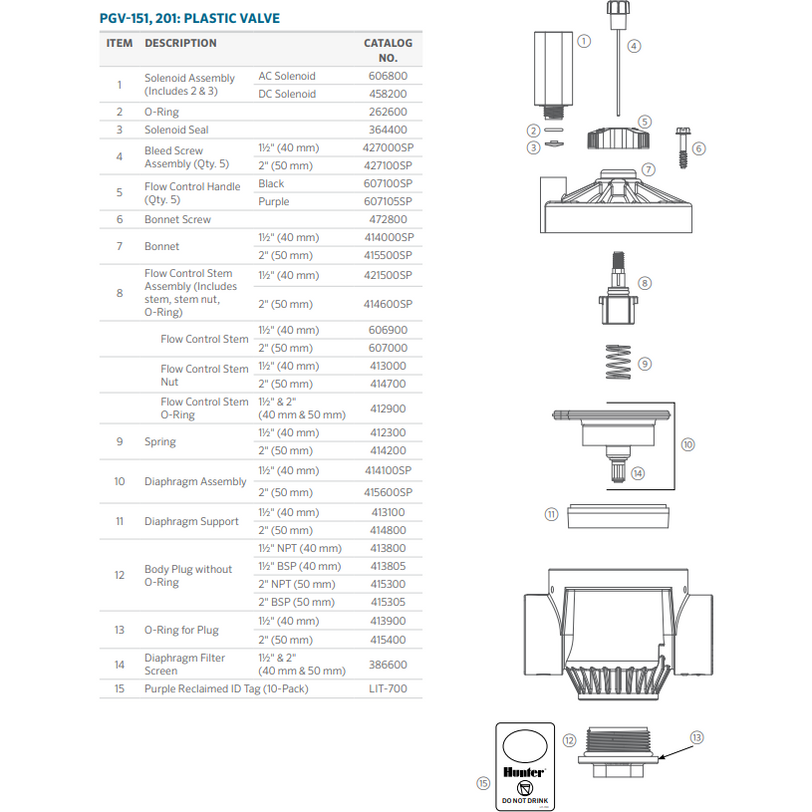 PGV-151, 201: PLASTIC VALVE

| ITEM | DESCRIPTION | | CATALOG NO. |
|---|---|---|---|
| 1 | Solenoid Assembly (Includes 2 & 3) | AC Solenoid | 606800 |
| | | DC Solenoid | 458200 |
| 2 | O-Ring | | 262600 |
| 3 | Solenoid Seal | | 364400 |
| 4 | Bleed Screw Assembly (Qty. 5) | 1½" (40 mm) | 427000SP |
| | | 2" (50 mm) | 427100SP |
| 5 | Flow Control Handle (Qty. 5) | Black | 607100SP |
| | | Purple | 607105SP |
| 6 | Bonnet Screw | | 472800 |
| 7 | Bonnet | 1½" (40 mm) | 414000SP |
| | | 2" (50 mm) | 415500SP |
| 8 | Flow Control Stem Assembly (Includes stem, stem nut, O-Ring) | 1½" (40 mm) | 421500SP |
| | | 2" (50 mm) | 414600SP |
| | Flow Control Stem | 1½" (40 mm) | 606900 |
| | | 2" (50 mm) | 607000 |
| | Flow Control Stem Nut | 1½" (40 mm) | 413000 |
| | | 2" (50 mm) | 414700 |
| | Flow Control Stem O-Ring | 1½" & 2" (40 mm & 50 mm) | 412900 |
| 9 | Spring | 1½" (40 mm) | 412300 |
| | | 2" (50 mm) | 414200 |
| 10 | Diaphragm Assembly | 1½" (40 mm) | 414100SP |
| | | 2" (50 mm) | 415600SP |
| 11 | Diaphragm Support | 1½" (40 mm) | 413100 |
| | | 2" (50 mm) | 414800 |
| 12 | Body Plug without O-Ring | 1½" NPT (40 mm) | 413800 |
| | | 1½" BSP (40 mm) | 413805 |
| | | 2" NPT (50 mm) | 415300 |
| | | 2" BSP (50 mm) | 415305 |
| 13 | O-Ring for Plug | 1½" (40 mm) | 413900 |
| | | 2" (50 mm) | 415400 |
| 14 | Diaphragm Filter Screen | 1½" & 2" (40 mm & 50 mm) | 386600 |
| 15 | Purple Reclaimed ID Tag (10-Pack) | | LIT-700 |

①
④
②
③
⑤
⑥
⑦
⑧
⑨
⑩
⑭
⑪
⑫
⑬
⑮
Hunter
DO NOT DRINK