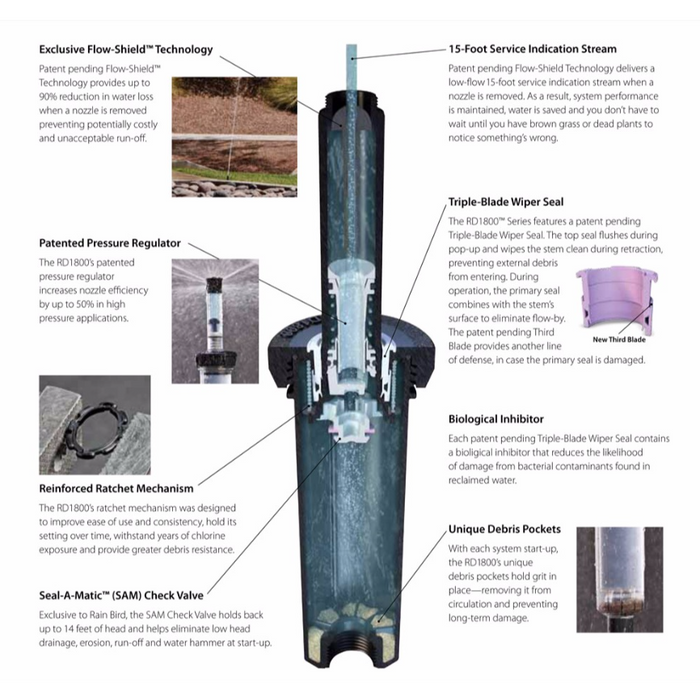 Exclusive Flow-Shield™ Technology

Patent pending Flow-Shield™ Technology provides up to 90% reduction in water loss when a nozzle is removed preventing potentially costly and unacceptable run-off.

Patented Pressure Regulator

The RD1800's patented pressure regulator increases nozzle efficiency by up to 50% in high pressure applications.

Reinforced Ratchet Mechanism

The RD1800's ratchet mechanism was designed to improve ease of use and consistency, hold its setting over time, withstand years of chlorine exposure and provide greater debris resistance.

Seal-A-Matic™ (SAM) Check Valve

Exclusive to Rain Bird, the SAM Check Valve holds back up to 14 feet of head and helps eliminate low head drainage, erosion, run-off and water hammer at start-up.

15-Foot Service Indication Stream

Patent pending Flow-Shield Technology delivers a low-flow 15-foot service indication stream when a nozzle is removed. As a result, system performance is maintained, water is saved and you don't have to wait until you have brown grass or dead plants to notice something's wrong.

Triple-Blade Wiper Seal

The RD1800™ Series features a patent pending Triple-Blade Wiper Seal. The top seal flushes during pop-up and wipes the stem clean during retraction, preventing external debris from entering. During operation, the primary seal combines with the stem's surface to eliminate flow-by. The patent pending Third Blade provides another line of defense, in case the primary seal is damaged.

New Third Blade

Biological Inhibitor

Each patent pending Triple-Blade Wiper Seal contains a bioligical inhibitor that reduces the likelihood of damage from bacterial contaminants found in reclaimed water.

Unique Debris Pockets

With each system start-up, the RD1800's unique debris pockets hold grit in place—removing it from circulation and preventing long-term damage.