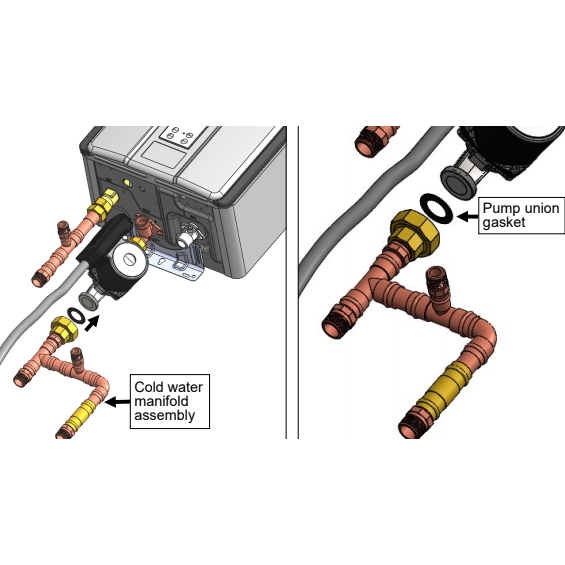 Cold water manifold assembly

Pump union gasket